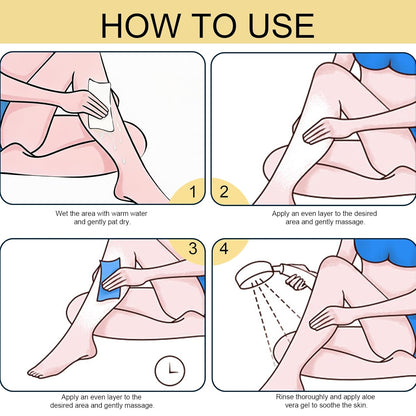 HOW TO USE

1

Wet the area with warm water and gently pat dry.

2

Apply an even layer to the desired area and gently massage.

3

Apply an even layer to the desired area and gently massage.

4

Rinse thoroughly and apply aloe vera gel to soothe the skin.